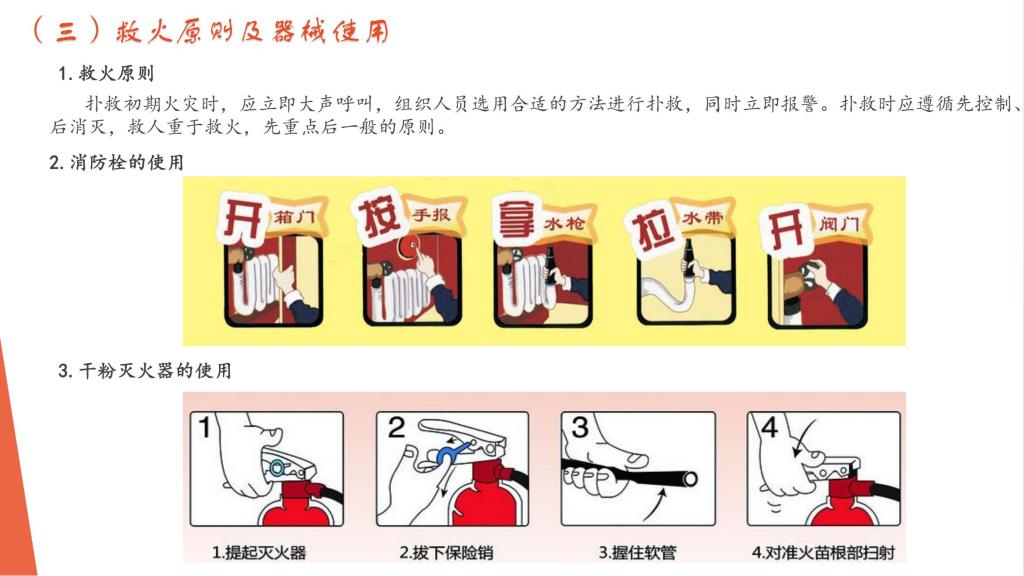 （三）救火原则及器械使用

1. 救火原则

扑救初期火灾时，应立即大声呼叫，组织人员选用合适的方法进行扑救，同时立即报警。扑救时应遵循先控制、后消灭，救人重于救火，先重点后一般的原则。

2. 消防栓的使用

开 箱门

按 手报

拿 水枪

拉 水带

开 阀门

3. 干粉灭火器的使用

1 2 3 4

1.提起灭火器

2.拔下保险销

3.握住软管

4.对准火苗根部扫射